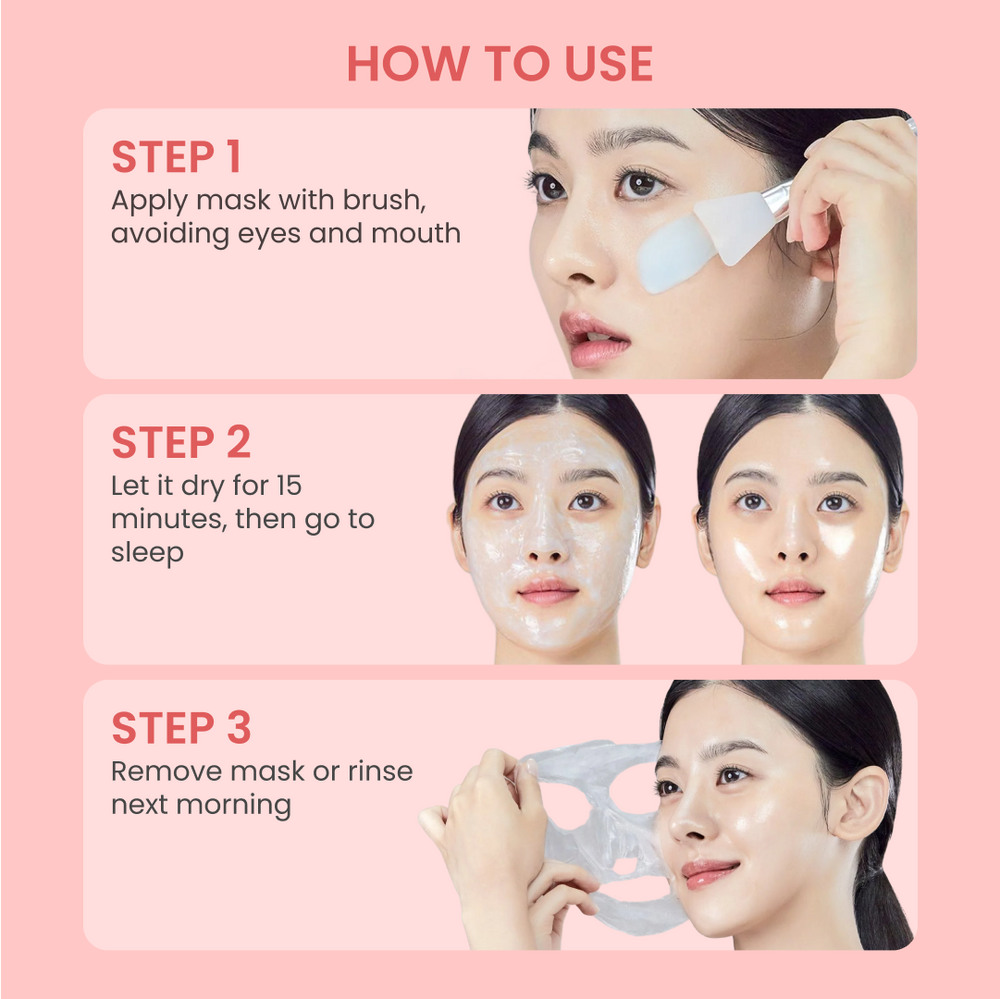 HOW TO USE

STEP 1
Apply mask with brush, avoiding eyes and mouth

STEP 2
Let it dry for 15 minutes, then go to sleep

STEP 3
Remove mask or rinse next morning